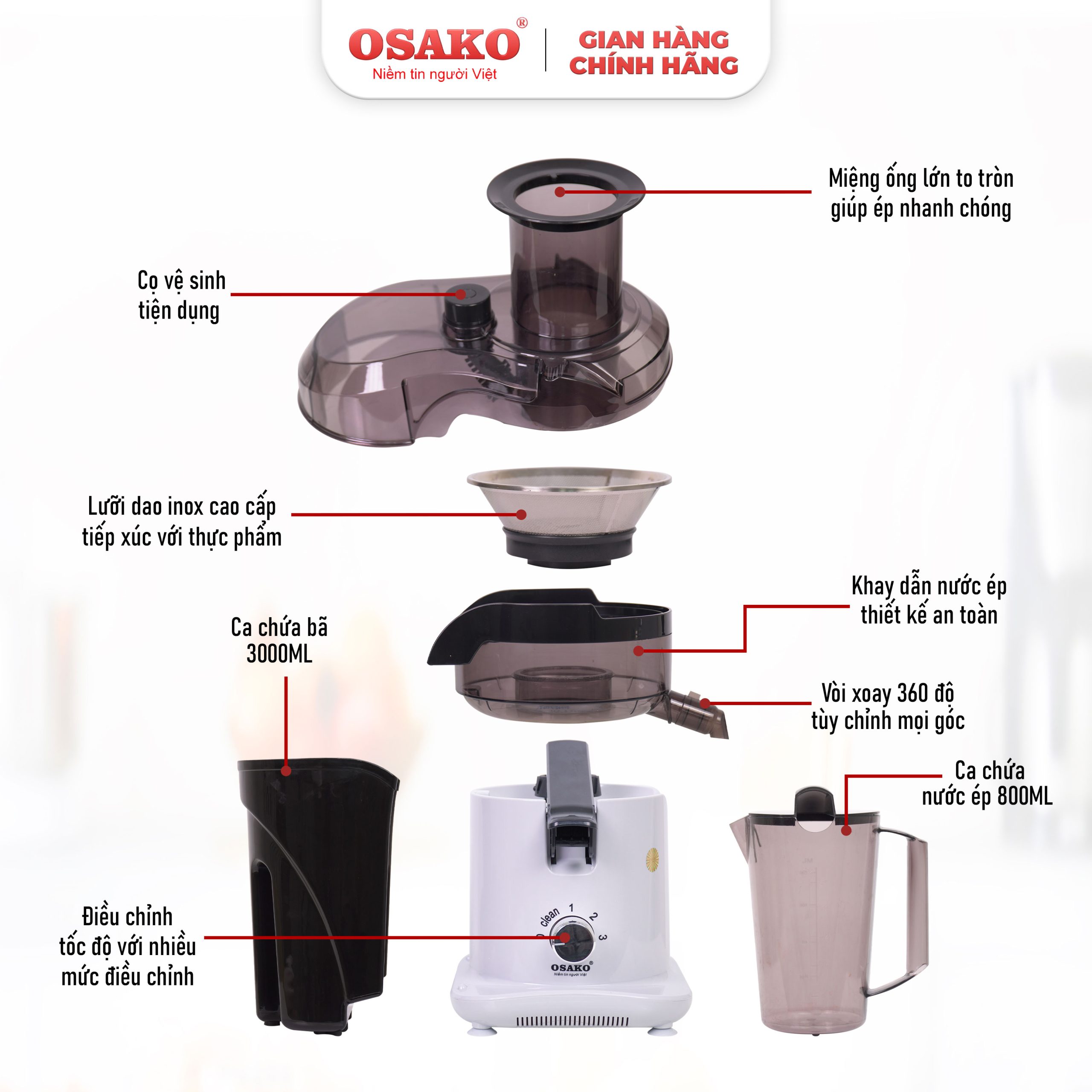 OSAKO®
Niềm tin người Việt

GIAN HÀNG
CHÍNH HÃNG

Miệng ống lớn to tròn
giúp ép nhanh chóng

Cọ vệ sinh
tiện dụng

Lưỡi dao inox cao cấp
tiếp xúc với thực phẩm

Khay dẫn nước ép
thiết kế an toàn

Ca chứa bã
3000ML

Vòi xoay 360 độ
tùy chỉnh mọi góc

Ca chứa
nước ép 800ML

Điều chỉnh
tốc độ với nhiều
mức điều chỉnh

clean 1 2 3

OSAKO®
Niềm tin người Việt